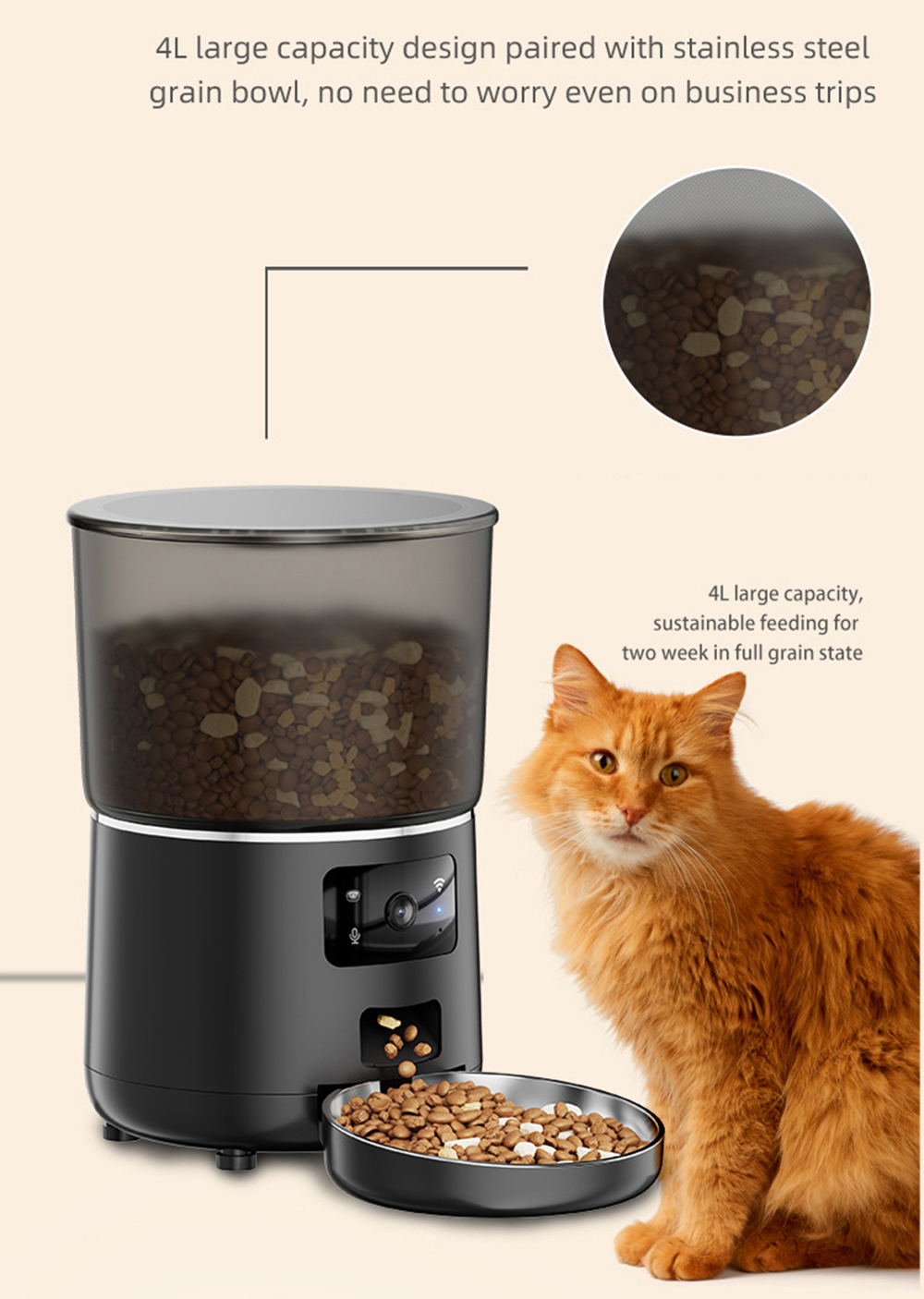 4L large capacity design paired with stainless steel grain bowl, no need to worry even on business trips

4L large capacity, sustainable feeding for two week in full grain state