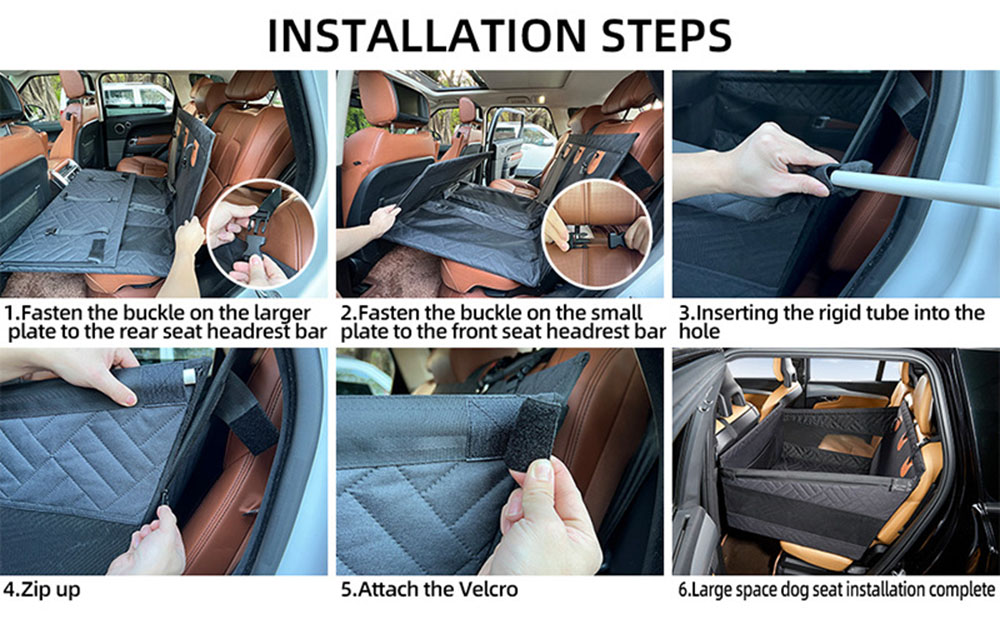 INSTALLATION STEPS

1.Fasten the buckle on the larger plate to the rear seat headrest bar

2.Fasten the buckle on the small plate to the front seat headrest bar

3.Inserting the rigid tube into the hole

4.Zip up

5.Attach the Velcro

6.Large space dog seat installation complete