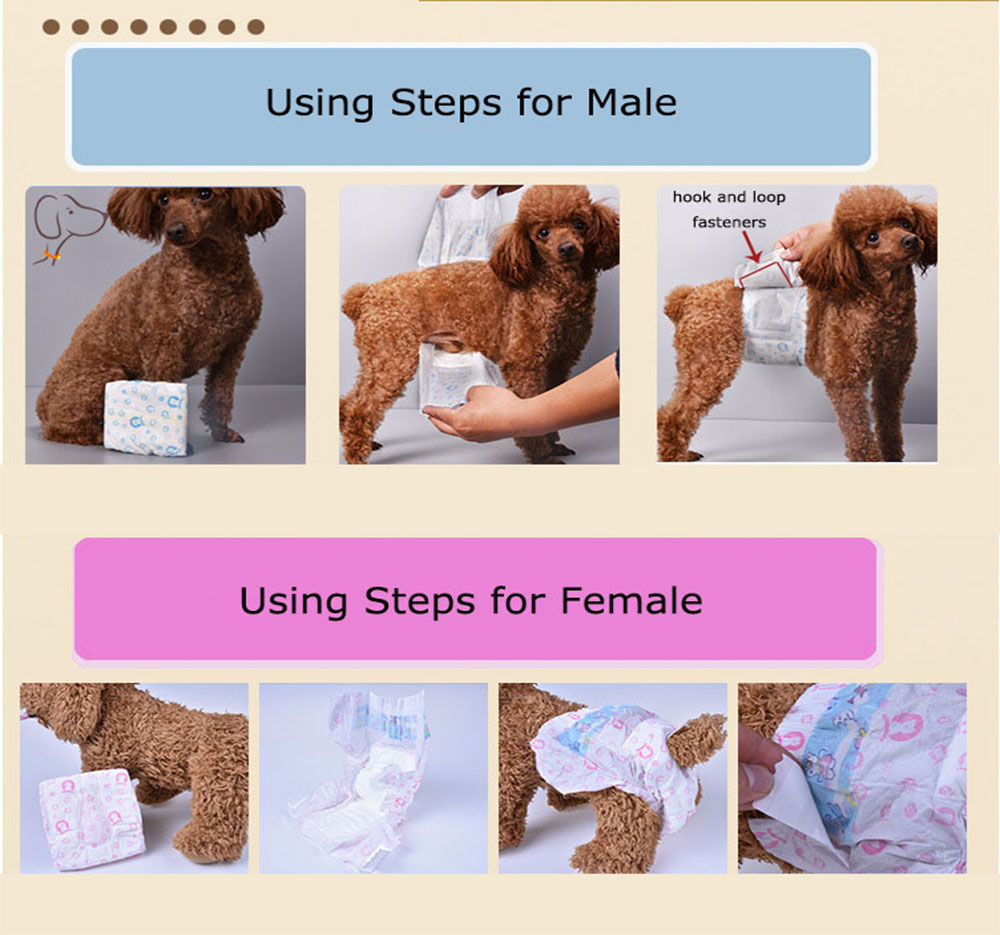 Using Steps for Male

hook and loop fasteners

Using Steps for Female