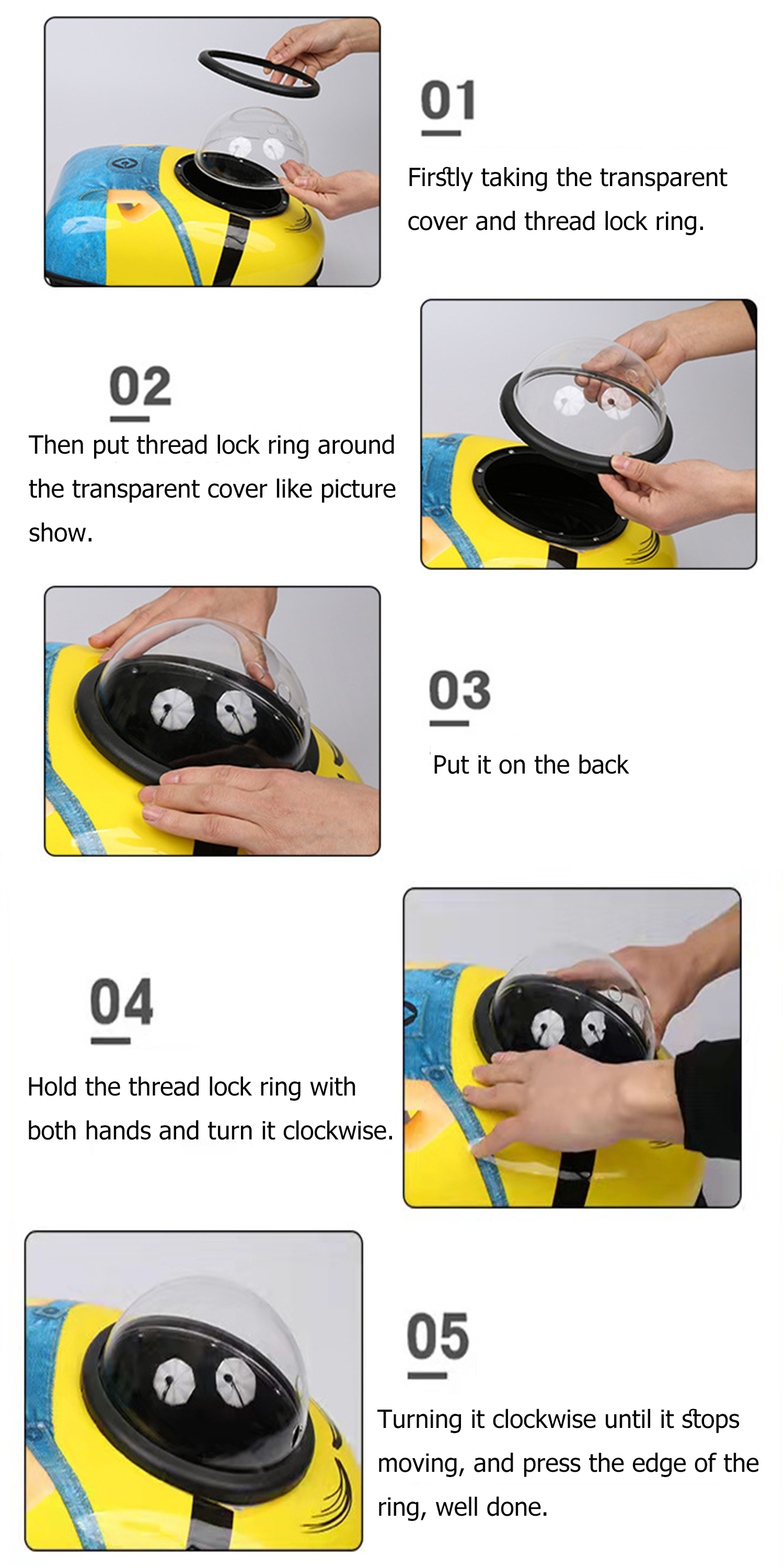 01

Firstly taking the transparent cover and thread lock ring.

02

Then put thread lock ring around the transparent cover like picture show.

03

Put it on the back

04

Hold the thread lock ring with both hands and turn it clockwise.

05

Turning it clockwise until it stops moving, and press the edge of the ring, well done.